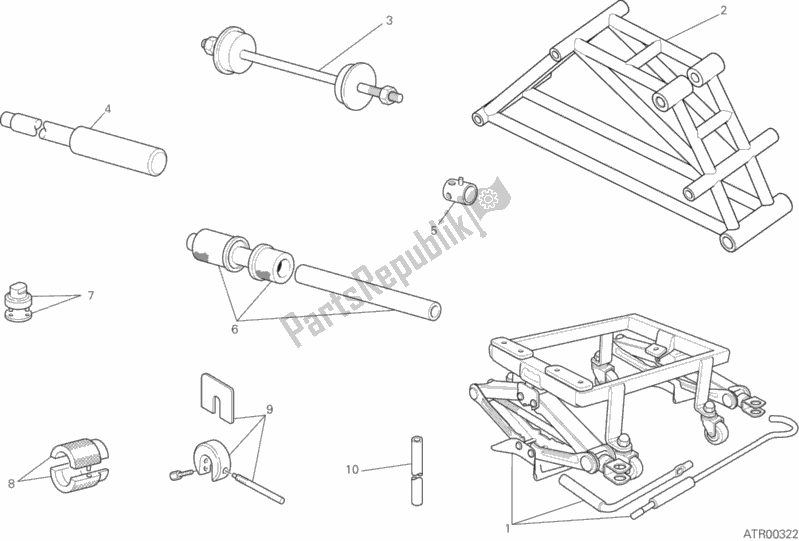 3
2
4
5
PartsRepublik
7
6
9
8
10
1
ATR00322